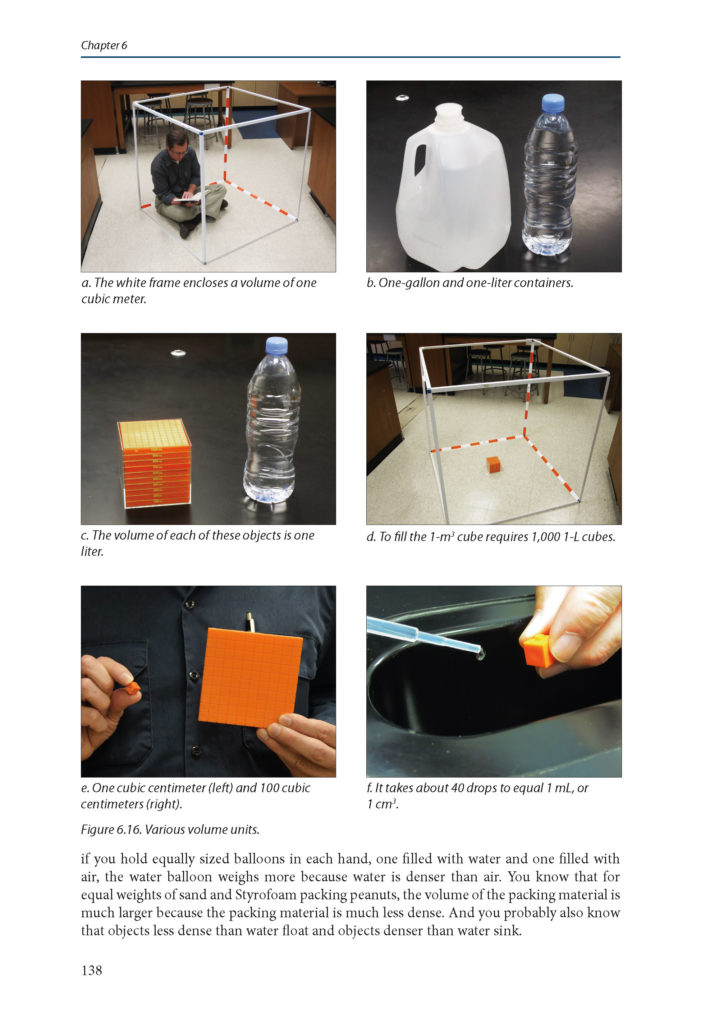 Chapter 6

a. The white frame encloses a volume of one cubic meter.

b. One-gallon and one-liter containers.

c. The volume of each of these objects is one liter.

d. To fill the 1-$m^3$ cube requires 1,000 1-L cubes.

e. One cubic centimeter (left) and 100 cubic centimeters (right).

f. It takes about 40 drops to equal 1 mL, or 1 $cm^3$.

Figure 6.16. Various volume units.

if you hold equally sized balloons in each hand, one filled with water and one filled with air, the water balloon weighs more because water is denser than air. You know that for equal weights of sand and Styrofoam packing peanuts, the volume of the packing material is much larger because the packing material is much less dense. And you probably also know that objects less dense than water float and objects denser than water sink.

138